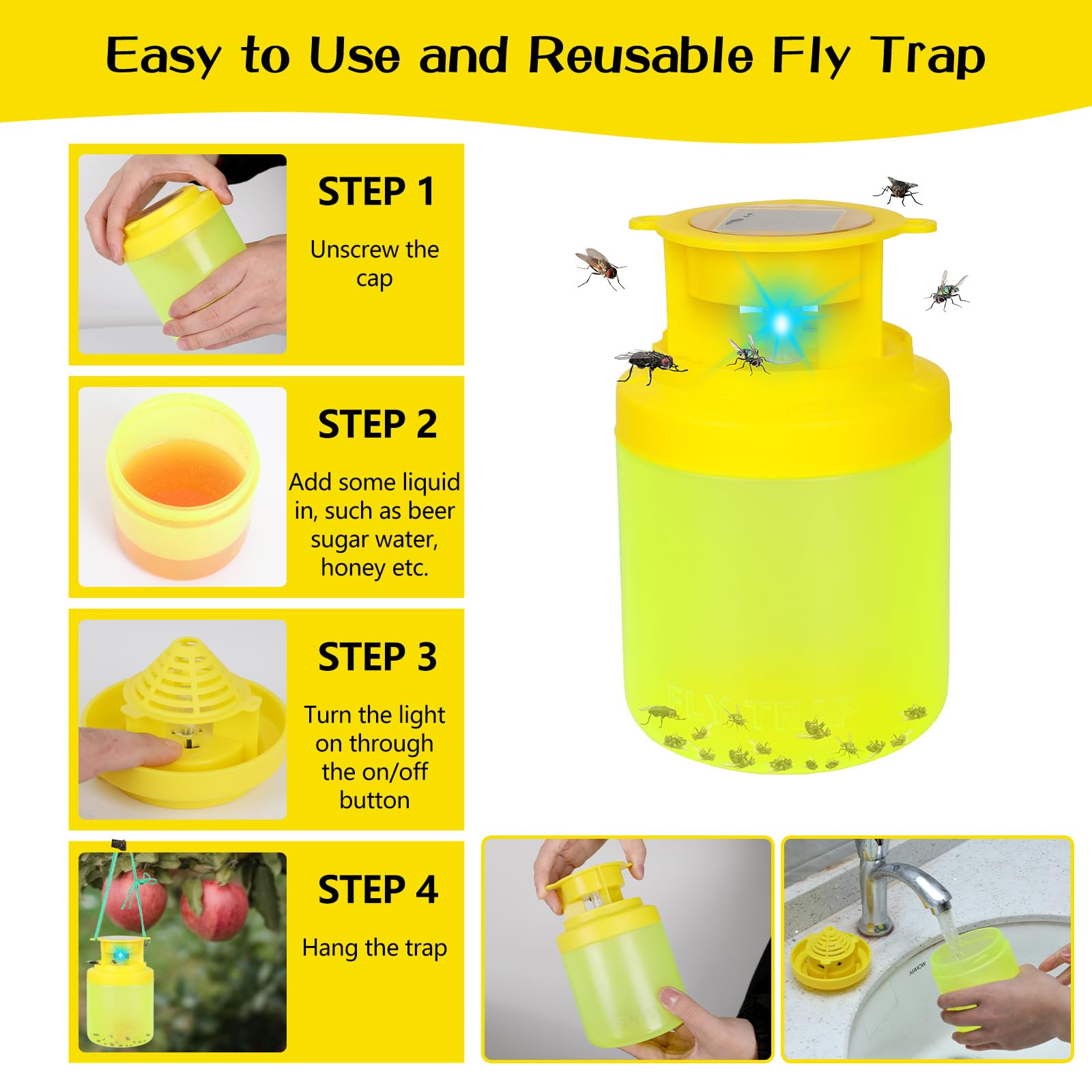 Easy to Use and Reusable Fly Trap

STEP 1

Unscrew the cap

STEP 2

Add some liquid in, such as beer sugar water, honey etc.

STEP 3

Turn the light on through the on/off button

STEP 4

Hang the trap

FLY TRAP

ARROW