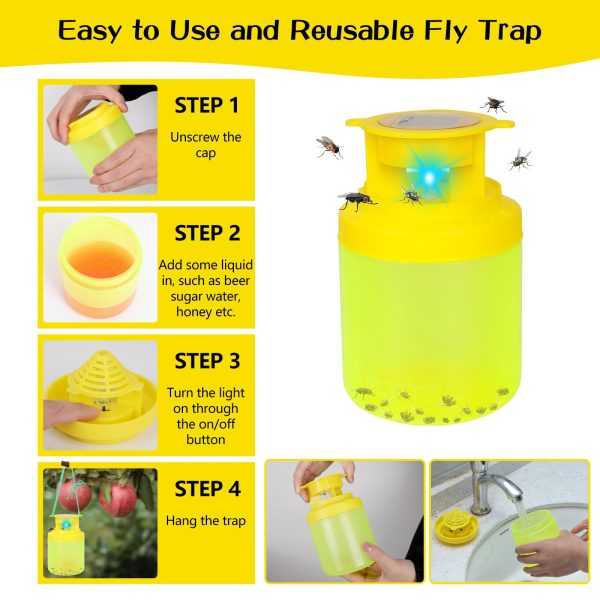 Easy to Use and Reusable Fly Trap

STEP 1
Unscrew the cap

STEP 2
Add some liquid in, such as beer sugar water, honey etc.

STEP 3
Turn the light on through the on/off button

STEP 4
Hang the trap